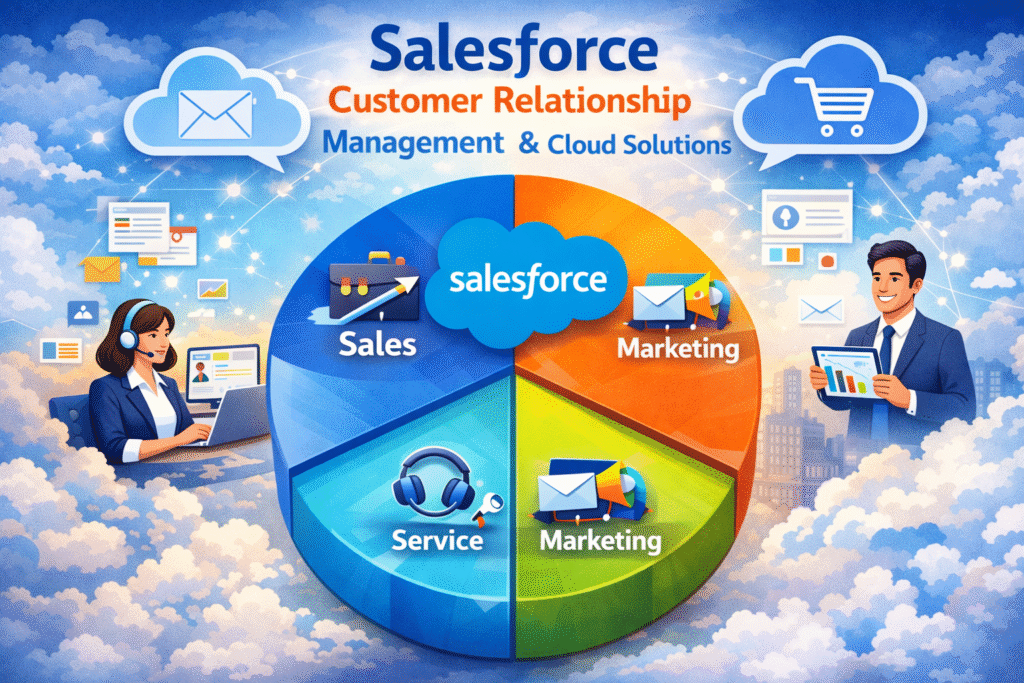 Salesforce
Customer Relationship
Management & Cloud Solutions

salesforce

Sales

Marketing

Service

Marketing